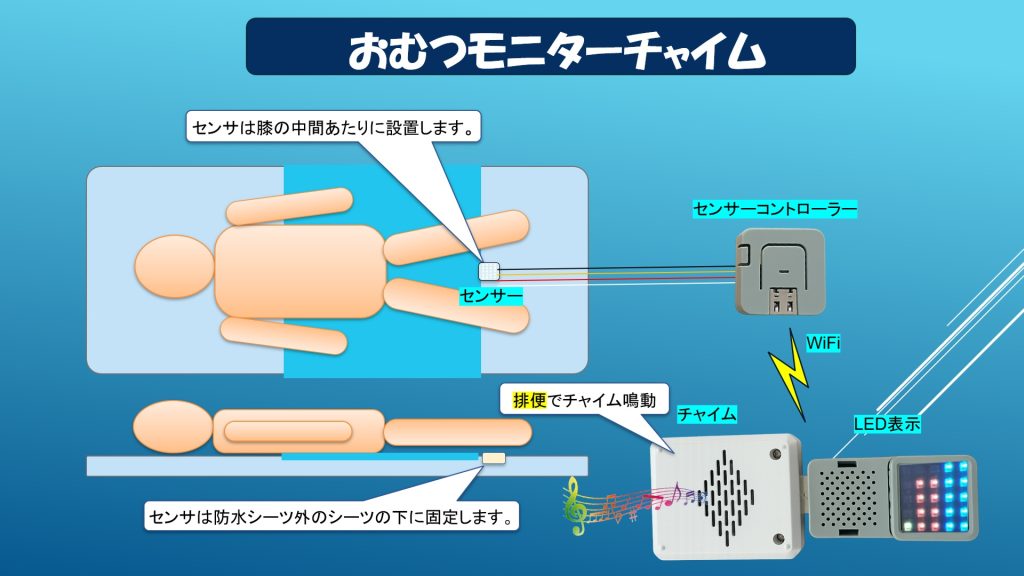 おむつモニターチャイム

センサは膝の中間あたりに設置します。

センサーコントローラー

センサー

WiFi

排便でチャイム鳴動

チャイム

LED表示

センサは防水シーツ外のシーツの下に固定します。